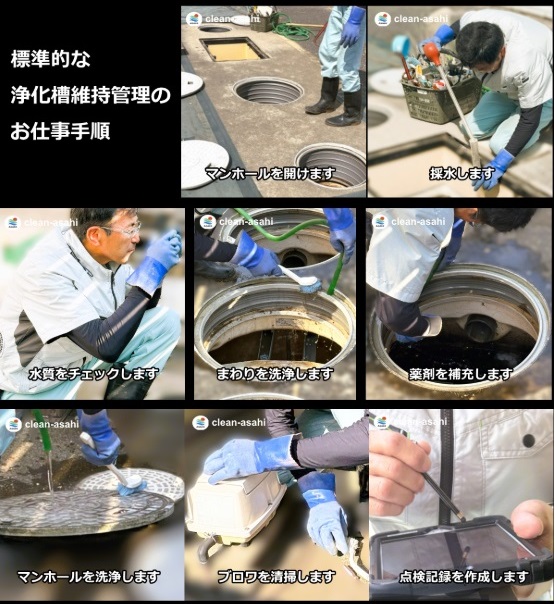 標準的な
浄化槽維持管理の
お仕事手順

clean-asahi
マンホールを開けます

clean-asahi
採水します

clean-asahi
水質をチェックします

clean-asahi
まわりを洗浄します

clean-asahi
薬剤を補充します

clean-asahi
マンホールを洗浄します

clean-asahi
ブロワを清掃します

clean-asahi
点検記録を作成します